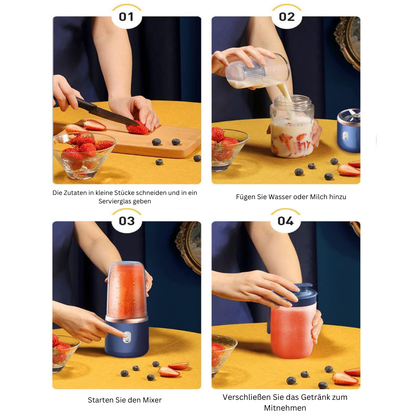 01

Die Zutaten in kleine Stücke schneiden und in ein Servierglas geben

02

Fügen Sie Wasser oder Milch hinzu

03

Starten Sie den Mixer

04

Verschließen Sie das Getränk zum Mitnehmen